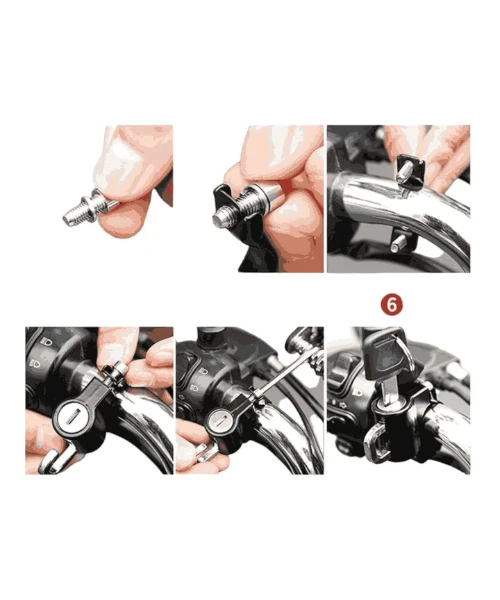 6