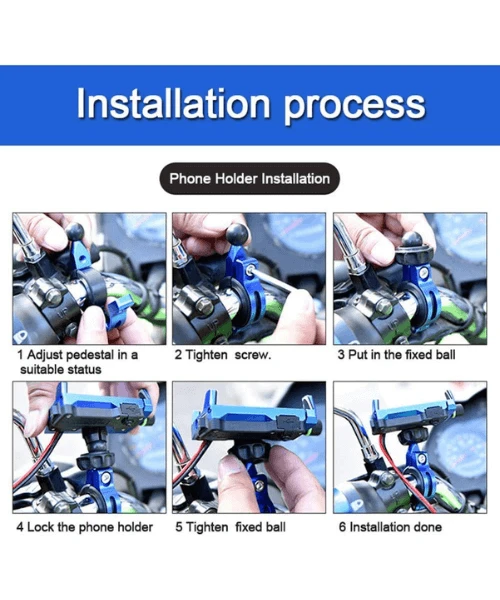 Installation process

Phone Holder Installation

1 Adjust pedestal in a suitable status

2 Tighten screw.

3 Put in the fixed ball

4 Lock the phone holder

5 Tighten fixed ball

6 Installation done