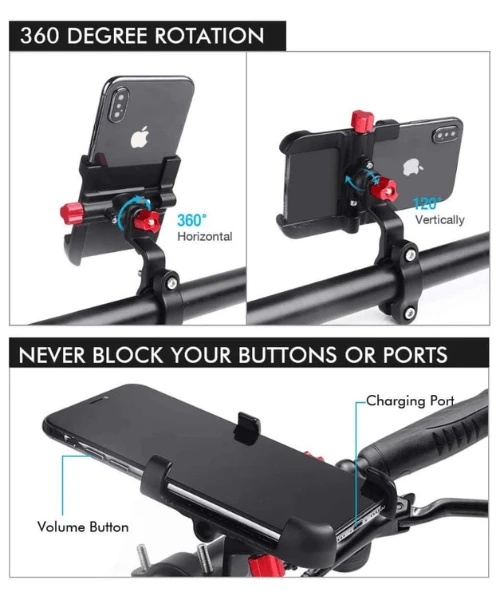 360 DEGREE ROTATION

360°
Horizontal

120°
Vertically

NEVER BLOCK YOUR BUTTONS OR PORTS

Charging Port

Volume Button