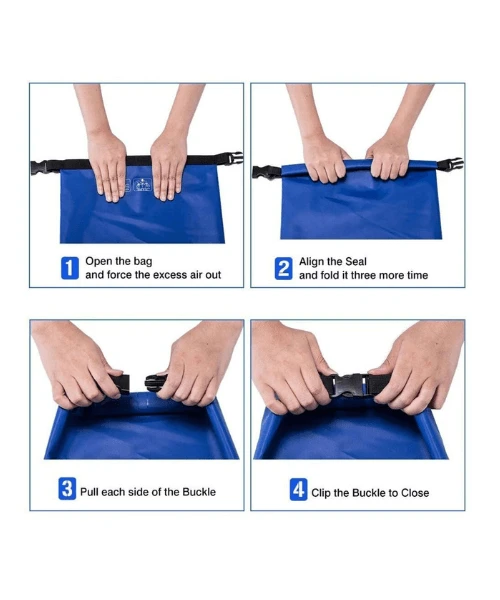 1 Open the bag and force the excess air out

2 Align the Seal and fold it three more time

3 Pull each side of the Buckle

4 Clip the Buckle to Close