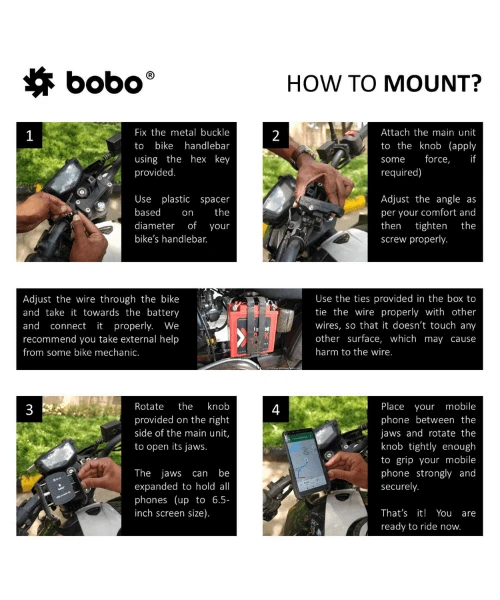 bobo®

HOW TO MOUNT?

1

Fix the metal buckle to bike handlebar using the hex key provided.

Use plastic spacer based on the diameter of your bike's handlebar.

2

Attach the main unit to the knob (apply some force, if required)

Adjust the angle as per your comfort and then tighten the screw properly.

Adjust the wire through the bike and take it towards the battery and connect it properly. We recommend you take external help from some bike mechanic.

Use the ties provided in the box to tie the wire properly with other wires, so that it doesn't touch any other surface, which may cause harm to the wire.

3

Rotate the knob provided on the right side of the main unit, to open its jaws.

The jaws can be expanded to hold all phones (up to 6.5-inch screen size).

4

Place your mobile phone between the jaws and rotate the knob tightly enough to grip your mobile phone strongly and securely.

That's it! You are ready to ride now.