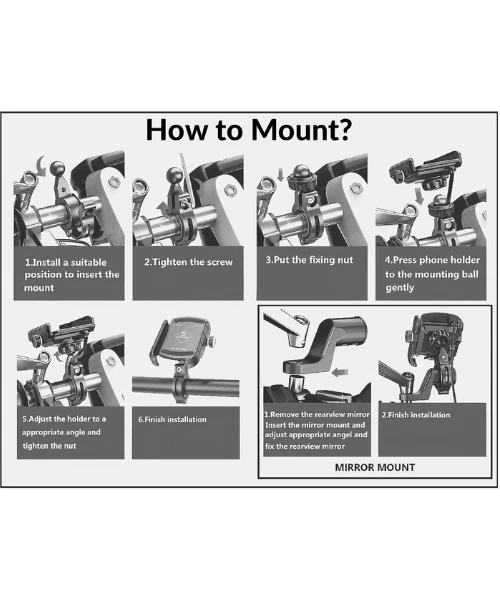 How to Mount?

1.Install a suitable position to insert the mount

2.Tighten the screw

3.Put the fixing nut

4.Press phone holder to the mounting ball gently

5.Adjust the holder to a appropriate angle and tighten the nut

6.Finish installation

1.Remove the rearview mirror Insert the mirror mount and adjust appropriate angel and fix the rearview mirror

2.Finish installation

MIRROR MOUNT