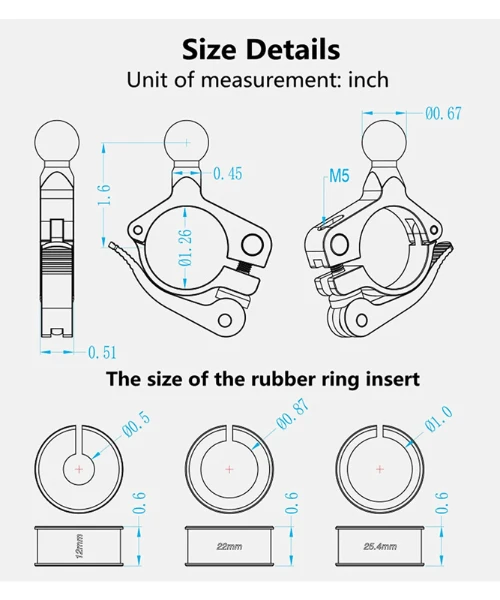 Size Details
Unit of measurement: inch

Ø0.67
0.45
M5
1.6
Ø1.26
0.51

The size of the rubber ring insert

Ø0.5
Ø0.87
Ø1.0
0.6
0.6
0.6
12mm
22mm
25.4mm